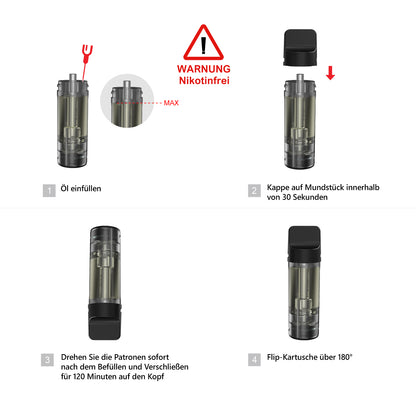 WARNUNG
Nikotinfrei

MAX

1 Öl einfüllen

2 Kappe auf Mundstück innerhalb von 30 Sekunden

3 Drehen Sie die Patronen sofort nach dem Befüllen und Verschließen für 120 Minuten auf den Kopf

4 Flip-Kartusche über 180°